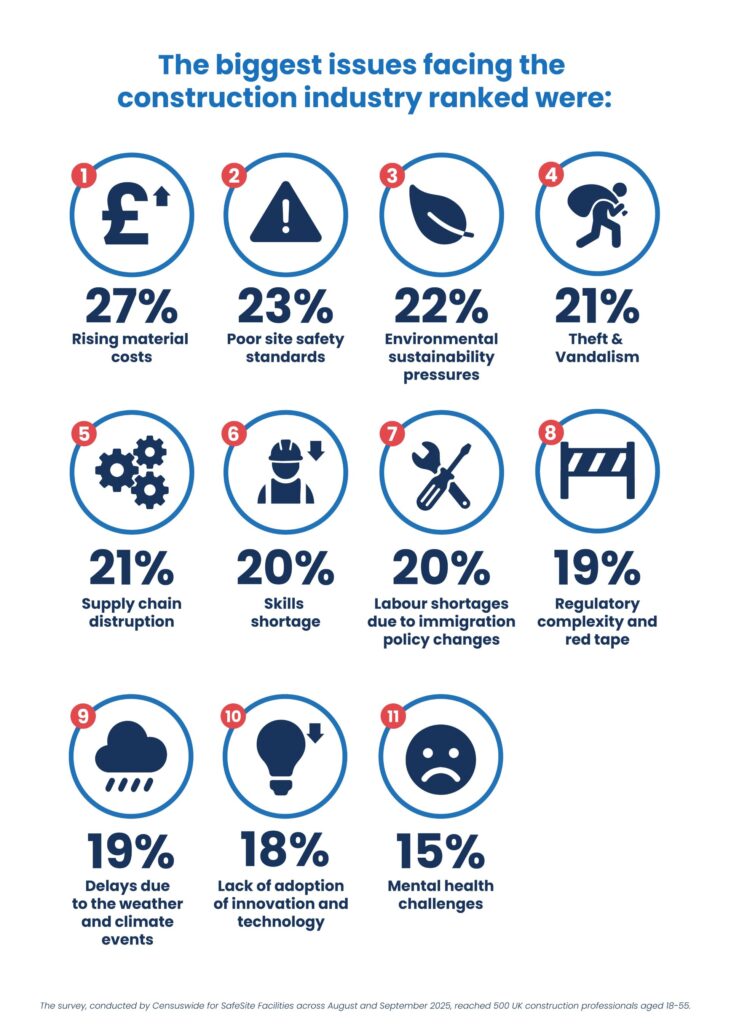 The biggest issues facing the construction industry ranked were:

1
27%
Rising material costs

2
23%
Poor site safety standards

3
22%
Environmental sustainability pressures

4
21%
Theft & Vandalism

5
21%
Supply chain distruption

6
20%
Skills shortage

7
20%
Labour shortages due to immigration policy changes

8
19%
Regulatory complexity and red tape

9
19%
Delays due to the weather and climate events

10
18%
Lack of adoption of innovation and technology

11
15%
Mental health challenges

The survey, conducted by Censuswide for SafeSite Facilities across August and September 2025, reached 500 UK construction professionals aged 18-55.