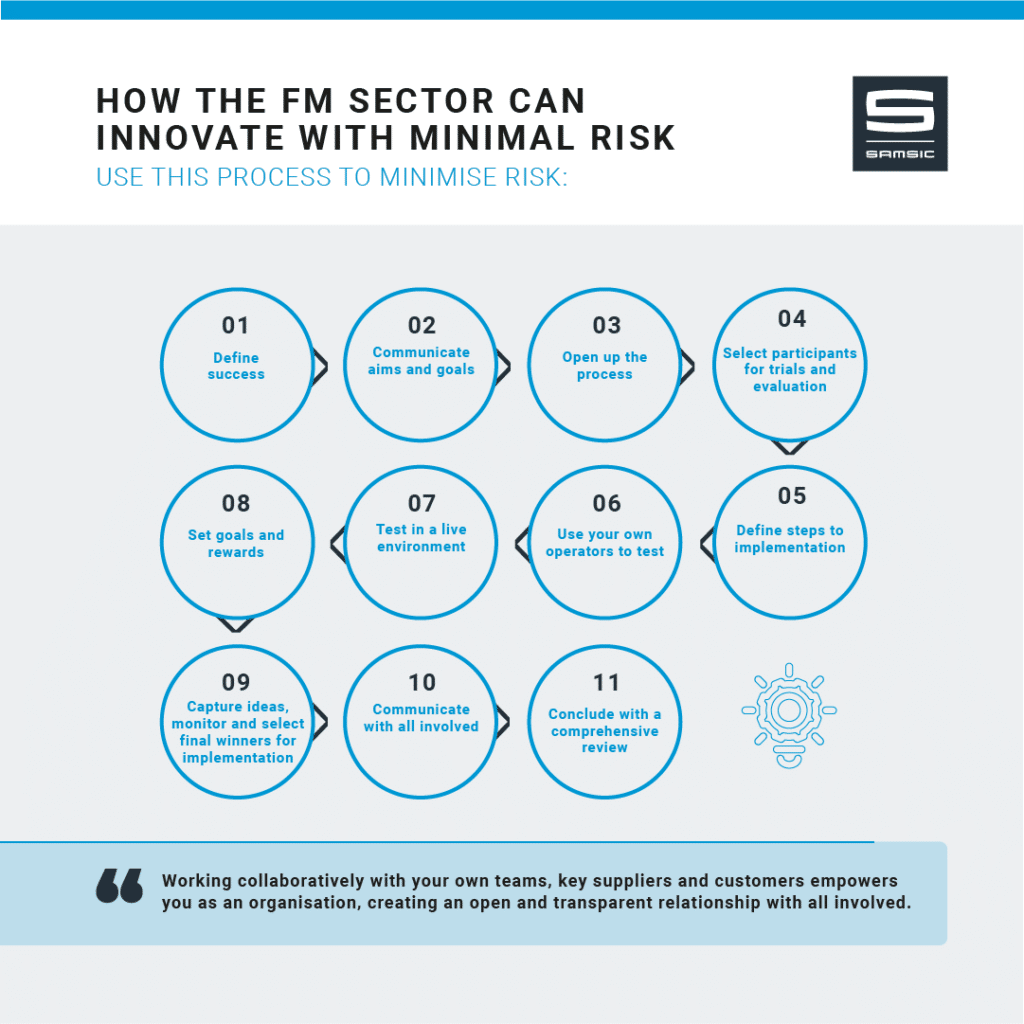 HOW THE FM SECTOR CAN INNOVATE WITH MINIMAL RISK

USE THIS PROCESS TO MINIMISE RISK:

SAMSIC

01
Define success

02
Communicate aims and goals

03
Open up the process

04
Select participants for trials and evaluation

05
Define steps to implementation

06
Use your own operators to test

07
Test in a live environment

08
Set goals and rewards

09
Capture ideas, monitor and select final winners for implementation

10
Communicate with all involved

11
Conclude with a comprehensive review

Working collaboratively with your own teams, key suppliers and customers empowers you as an organisation, creating an open and transparent relationship with all involved.